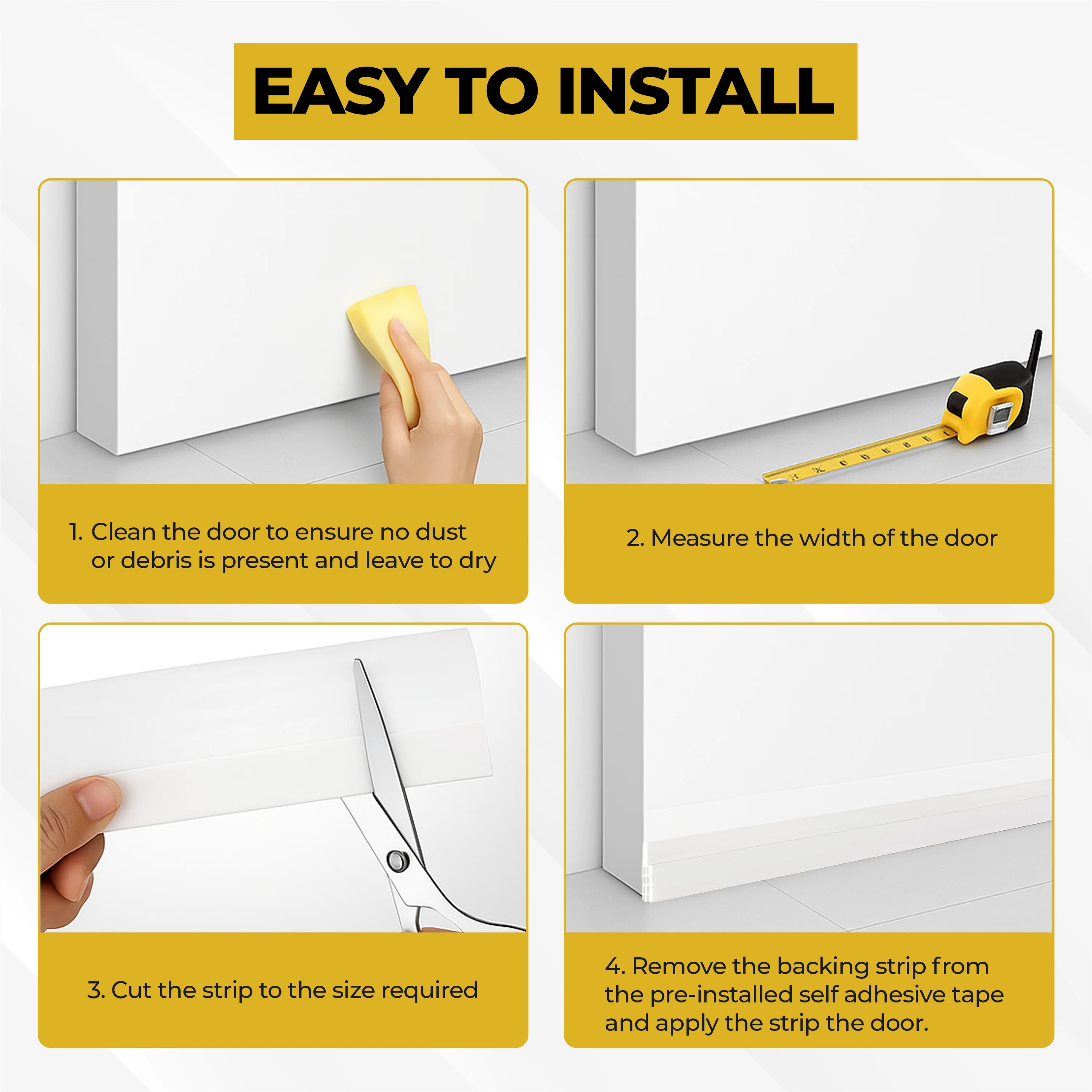 EASY TO INSTALL

1. Clean the door to ensure no dust or debris is present and leave to dry

2. Measure the width of the door

3. Cut the strip to the size required

4. Remove the backing strip from the pre-installed self adhesive tape and apply the strip the door.